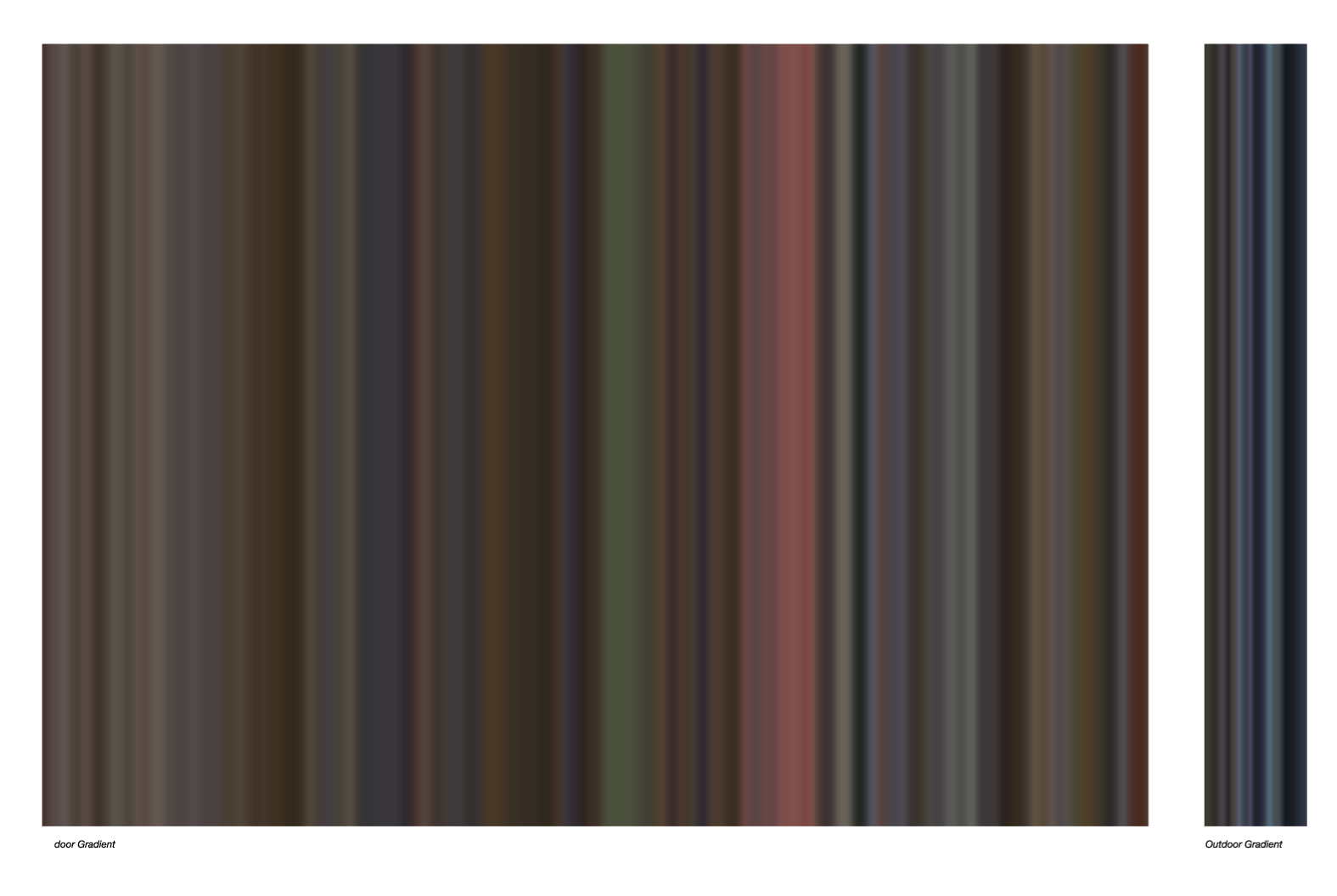 door Gradient

Outdoor Gradient