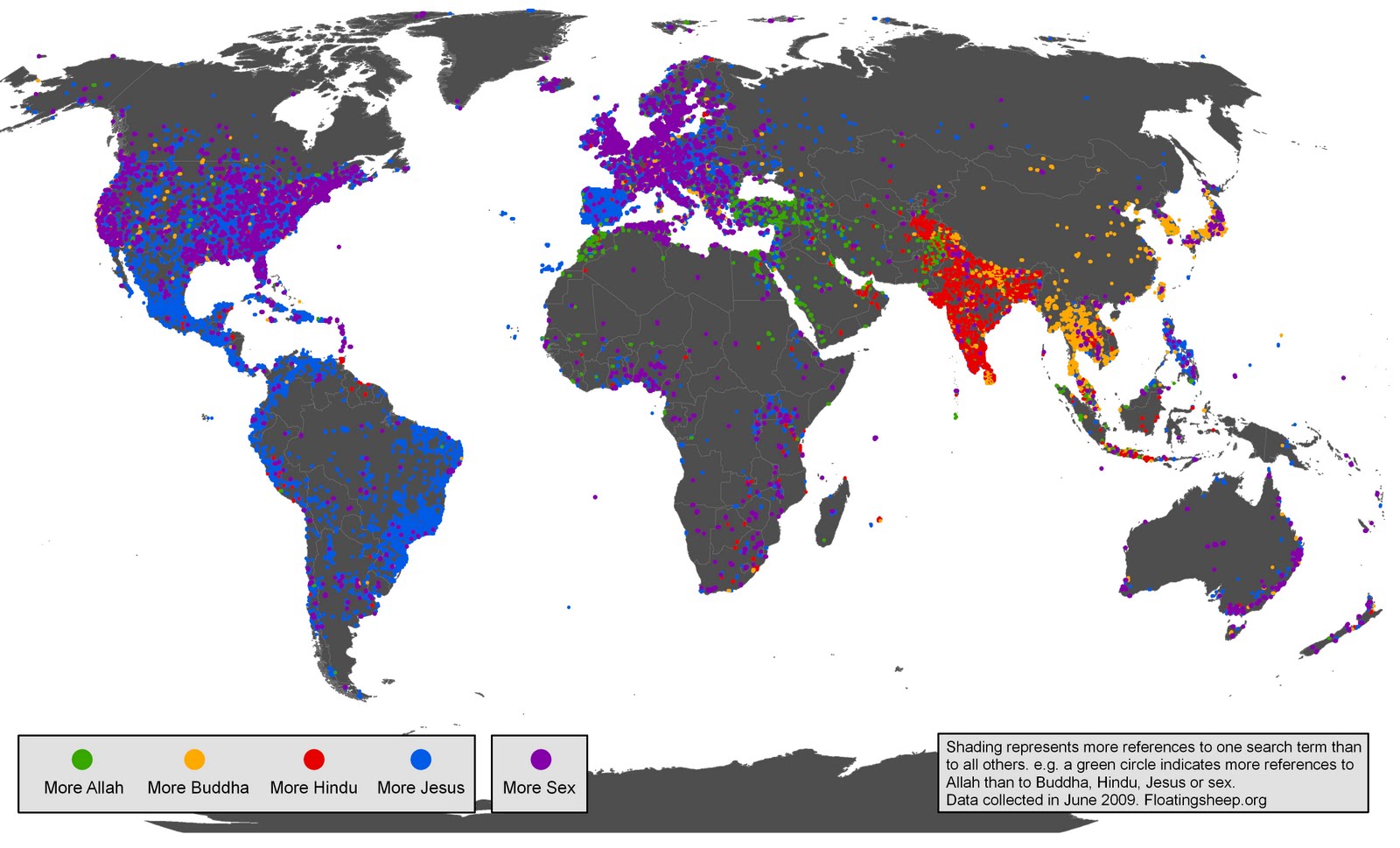 More Allah More Buddha More Hindu More Jesus

More Sex

Shading represents more references to one search term than to all others. e.g. a green circle indicates more references to Allah than to Buddha, Hindu, Jesus or sex.
Data collected in June 2009. Floatingsheep.org