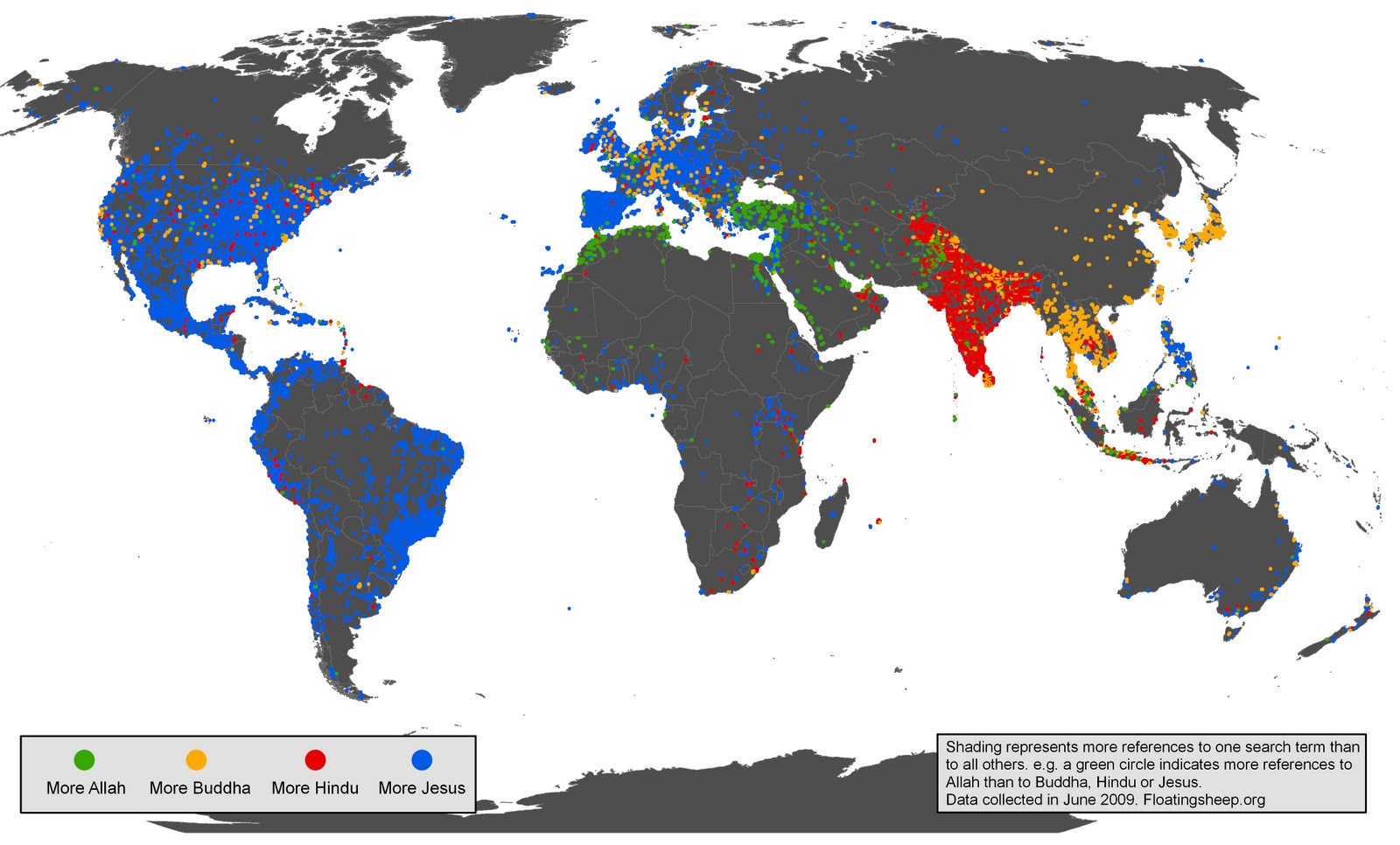 More Allah
More Buddha
More Hindu
More Jesus

Shading represents more references to one search term than to all others. e.g. a green circle indicates more references to Allah than to Buddha, Hindu or Jesus.
Data collected in June 2009. Floatingsheep.org