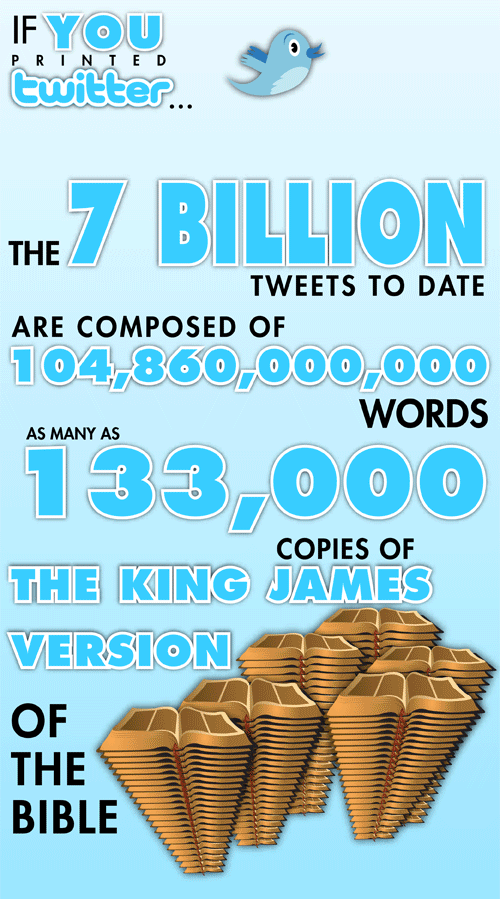 IF YOU PRINTED twitter...

THE 7 BILLION TWEETS TO DATE

ARE COMPOSED OF 104,860,000,000 WORDS

AS MANY AS 133,000 COPIES OF THE KING JAMES VERSION OF THE BIBLE