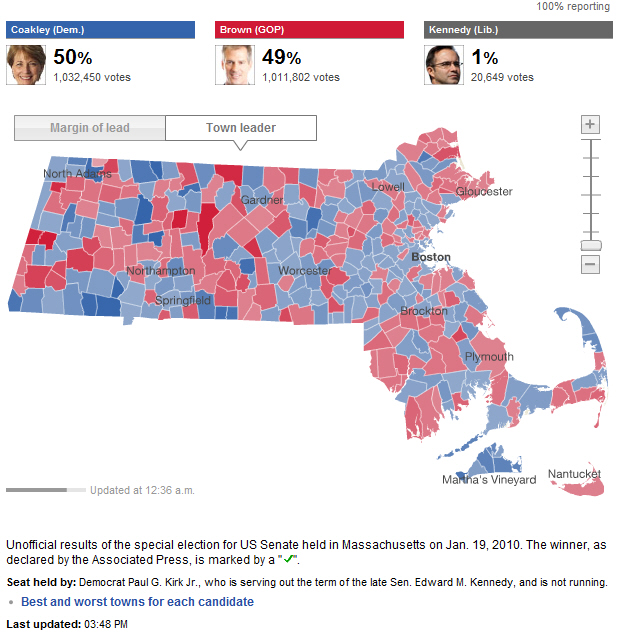 100% reporting

Coakley (Dem.)
50%
1,032,450 votes

Brown (GOP)
49%
1,011,802 votes

Kennedy (Lib.)
1%
20,649 votes

Margin of lead
Town leader

+
−

North Adams
Gardner
Lowell
Gloucester
Boston
Northampton
Worcester
Springfield
Brockton
Plymouth
Martha's Vineyard
Nantucket

Updated at 12:36 a.m.

Unofficial results of the special election for US Senate held in Massachusetts on Jan. 19, 2010. The winner, as declared by the Associated Press, is marked by a "✓".

Seat held by: Democrat Paul G. Kirk Jr., who is serving out the term of the late Sen. Edward M. Kennedy, and is not running.

• Best and worst towns for each candidate

Last updated: 03:48 PM